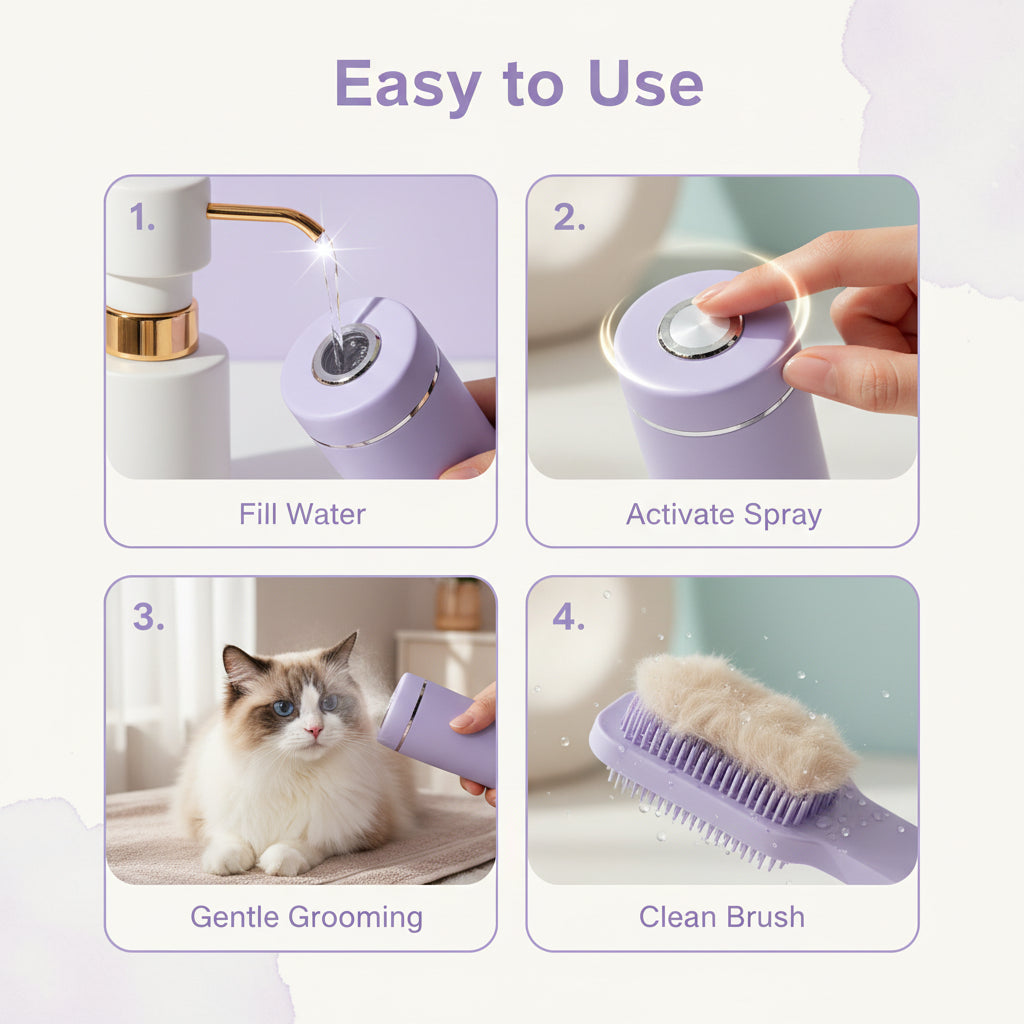 Easy to Use

1.

Fill Water

2.

Activate Spray

3.

Gentle Grooming

4.

Clean Brush